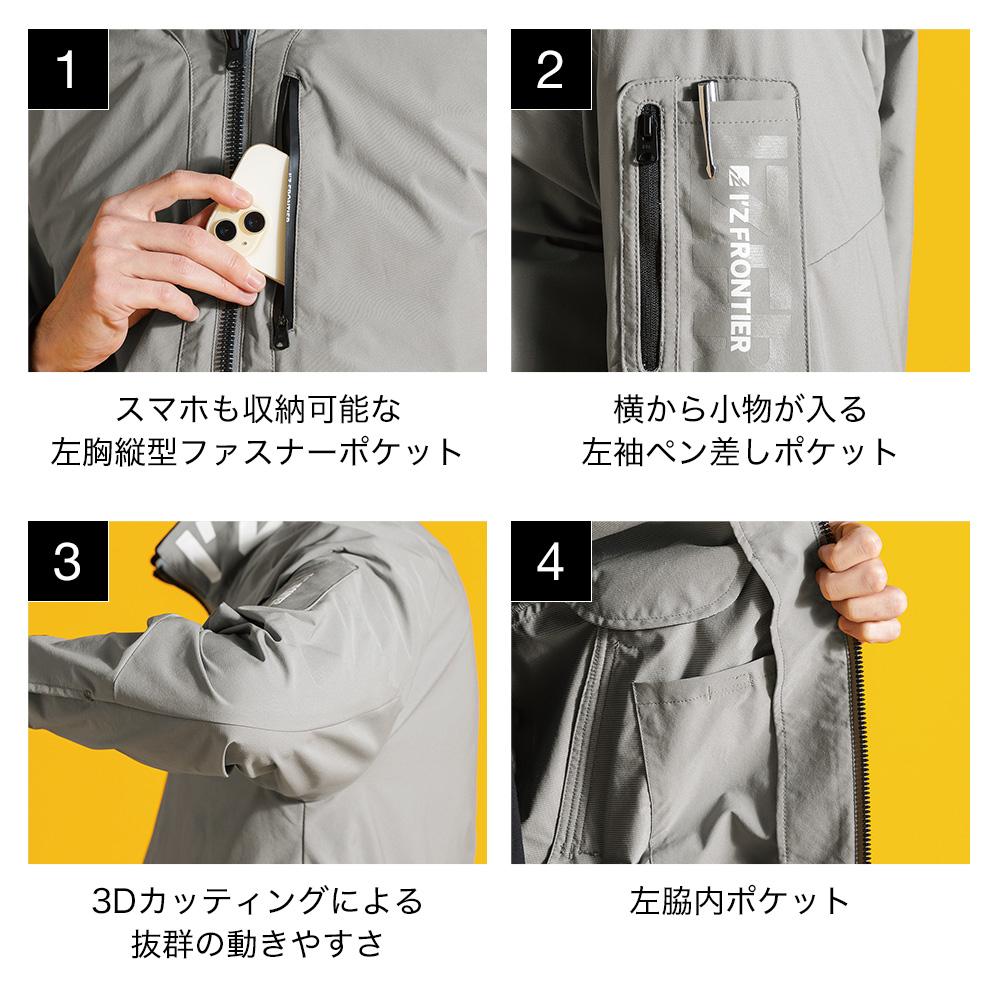 1

I'Z FRONTIER

スマホも収納可能な
左胸縦型ファスナーポケット

2

I'Z FRONTIER

横から小物が入る
左袖ペン差しポケット

3

3Dカッティングによる
抜群の動きやすさ

4

左脇内ポケット