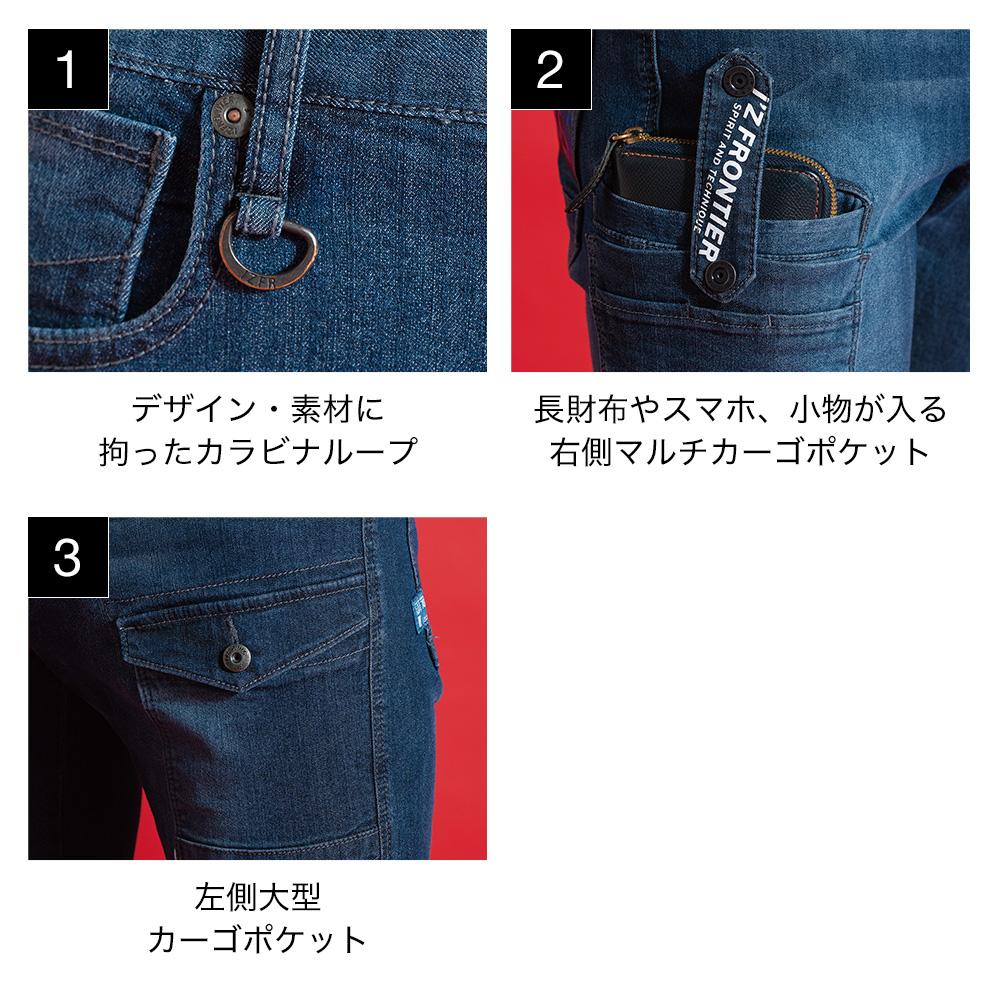 1

デザイン・素材に
拘ったカラビナループ

2

I'Z FRONTIER
SPIRIT AND TECHNIQUE

長財布やスマホ、小物が入る
右側マルチカーゴポケット

3

左側大型
カーゴポケット