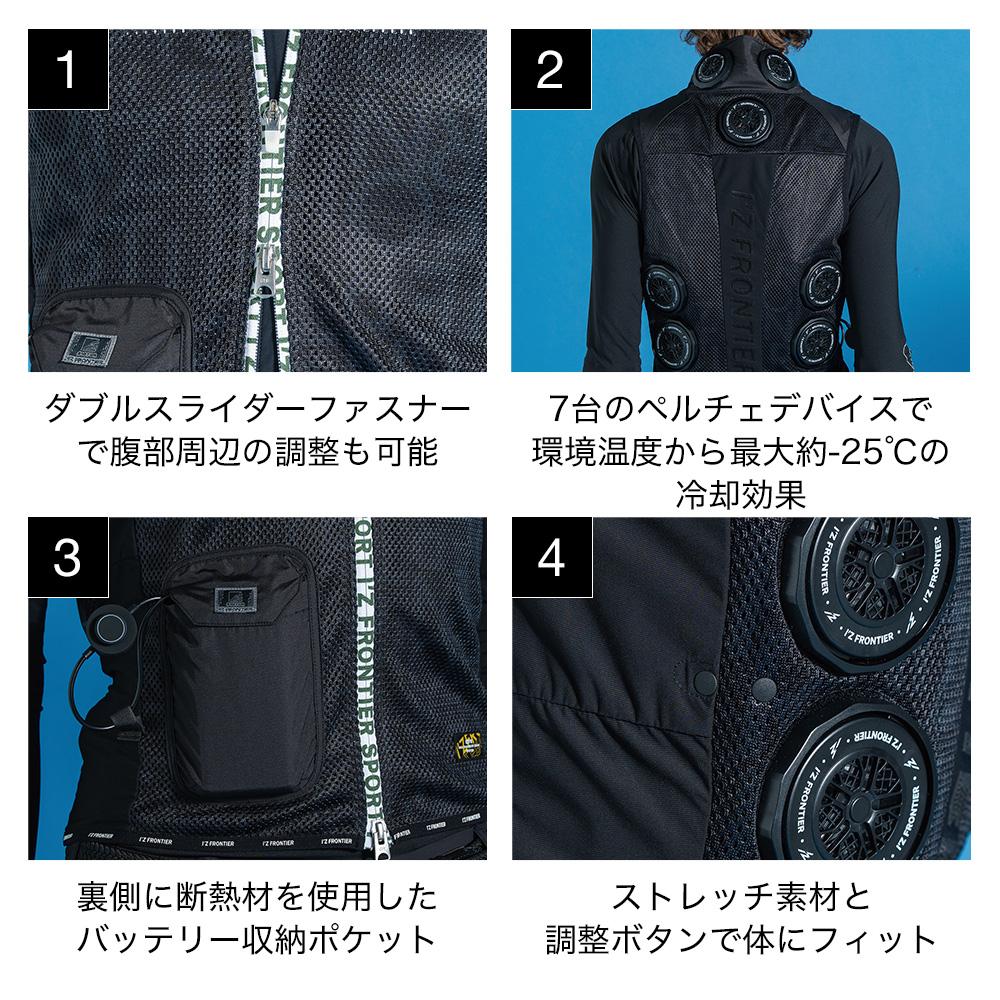 1

I'Z FRONTIER SPORT

ダブルスライダーファスナーで腹部周辺の調整も可能

2

I'Z FRONTIER

7台のペルチェデバイスで環境温度から最大約-25℃の冷却効果

3

I'Z FRONTIER SPORT

I'Z FRONTIER

I'Z FRONTIER

I'Z FRONTIER

裏側に断熱材を使用したバッテリー収納ポケット

4

I'Z FRONTIER

I'Z FRONTIER

I'Z FRONTIER

I'Z FRONTIER

ストレッチ素材と調整ボタンで体にフィット